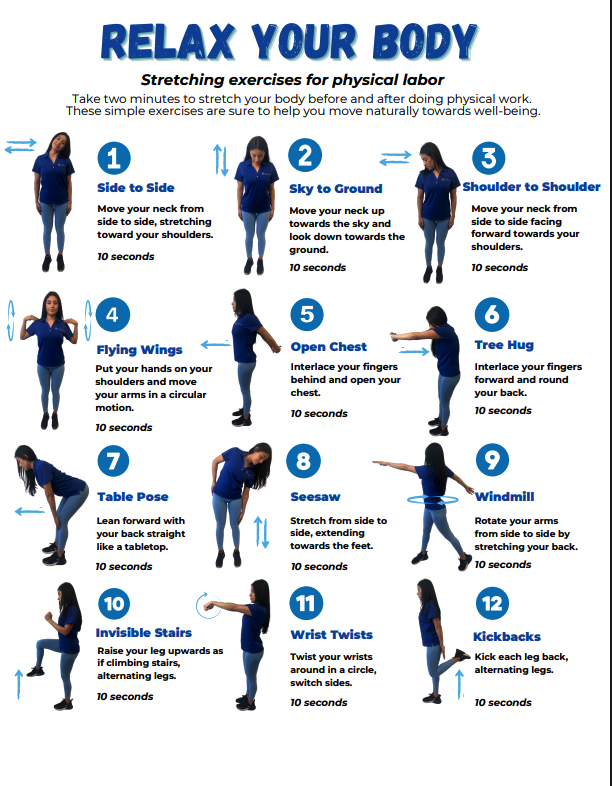 RELAX YOUR BODY

Stretching exercises for physical labor

Take two minutes to stretch your body before and after doing physical work. These simple exercises are sure to help you move naturally towards well-being.

1
Side to Side
Move your neck from side to side, stretching toward your shoulders.
10 seconds

2
Sky to Ground
Move your neck up towards the sky and look down towards the ground.
10 seconds

3
Shoulder to Shoulder
Move your neck from side to side facing forward towards your shoulders.
10 seconds

4
Flying Wings
Put your hands on your shoulders and move your arms in a circular motion.
10 seconds

5
Open Chest
Interlace your fingers behind and open your chest.
10 seconds

6
Tree Hug
Interlace your fingers forward and round your back.
10 seconds

7
Table Pose
Lean forward with your back straight like a tabletop.
10 seconds

8
Seesaw
Stretch from side to side, extending towards the feet.
10 seconds

9
Windmill
Rotate your arms from side to side by stretching your back.
10 seconds

10
Invisible Stairs
Raise your leg upwards as if climbing stairs, alternating legs.
10 seconds

11
Wrist Twists
Twist your wrists around in a circle, switch sides.
10 seconds

12
Kickbacks
Kick each leg back, alternating legs.
10 seconds