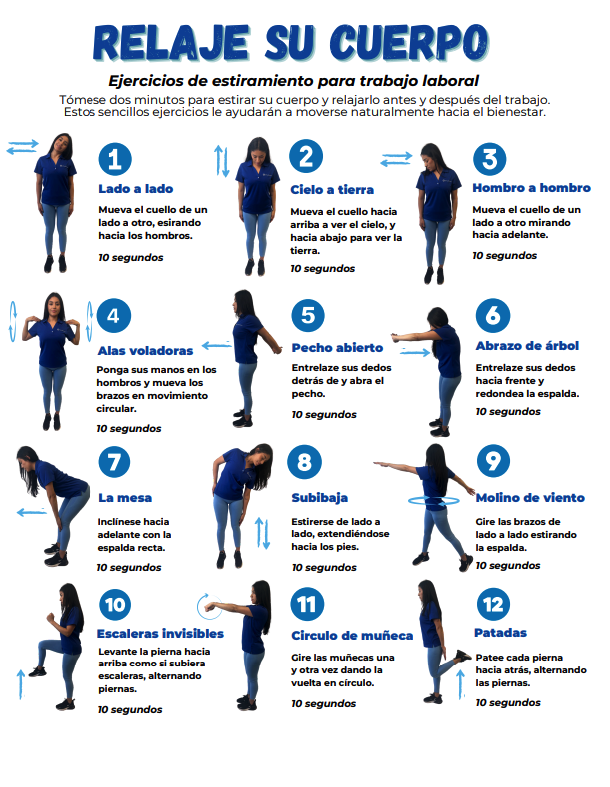 RELAJE SU CUERPO

Ejercicios de estiramiento para trabajo laboral

Tómese dos minutos para estirar su cuerpo y relajarlo antes y después del trabajo. Estos sencillos ejercicios le ayudarán a moverse naturalmente hacia el bienestar.

1
Lado a lado
Mueva el cuello de un lado a otro, esirando hacia los hombros.
10 segundos

2
Cielo a tierra
Mueva el cuello hacia arriba a ver el cielo, y hacia abajo para ver la tierra.
10 segundos

3
Hombro a hombro
Mueva el cuello de un lado a otro mirando hacia adelante.
10 segundos

4
Alas voladoras
Ponga sus manos en los hombros y mueva los brazos en movimiento circular.
10 segundos

5
Pecho abierto
Entrelaze sus dedos detrás de y abra el pecho.
10 segundos

6
Abrazo de árbol
Entrelaze sus dedos hacia frente y redondea la espalda.
10 segundos

7
La mesa
Inclínese hacia adelante con la espalda recta.
10 segundos

8
Subibaja
Estirerse de lado a lado, extendiéndose hacia los pies.
10 segundos

9
Molino de viento
Gire las brazos de lado a lado estirando la espalda.
10 segundos

10
Escaleras invisibles
Levante la pierna hacia arriba como si subiera escaleras, alternando piernas.
10 segundos

11
Circulo de muñeca
Gire las muñecas una y otra vez dando la vuelta en círculo.
10 segundos

12
Patadas
Patee cada pierna hacia atrás, alternando las piernas.
10 segundos